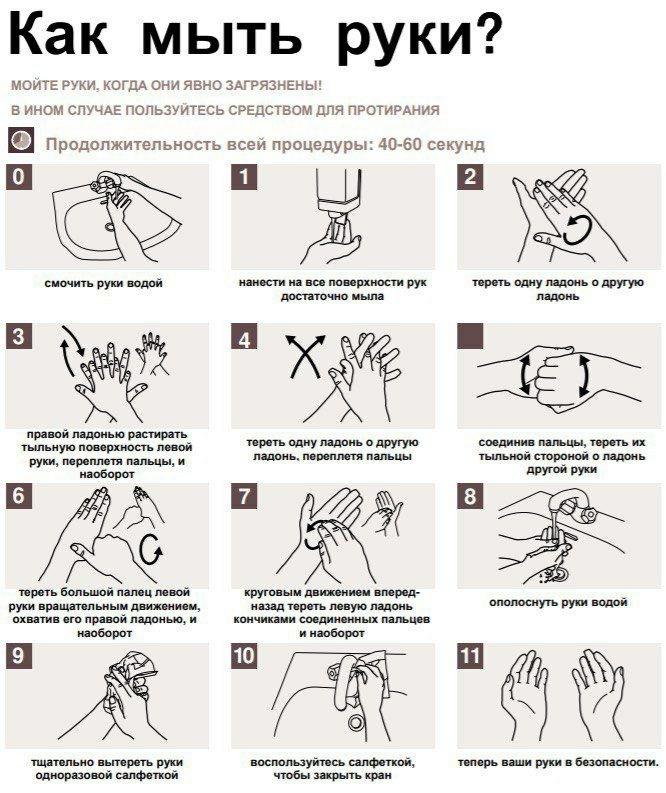 Как мыть руки?

МОЙТЕ РУКИ, КОГДА ОНИ ЯВНО ЗАГРЯЗНЕНЫ!

В ИНОМ СЛУЧАЕ ПОЛЬЗУЙТЕСЬ СРЕДСТВОМ ДЛЯ ПРОТИРАНИЯ

Продолжительность всей процедуры: 40-60 секунд

0
смочить руки водой

1
нанести на все поверхности рук достаточно мыла

2
тереть одну ладонь о другую ладонь

3
правой ладонью растирать тыльную поверхность левой руки, переплетя пальцы, и наоборот

4
тереть одну ладонь о другую ладонь, переплетя пальцы

соединив пальцы, тереть их тыльной стороной о ладонь другой руки

6
тереть большой палец левой руки вращательным движением, охватив его правой ладонью, и наоборот

7
круговым движением вперед-назад тереть левую ладонь кончиками соединенных пальцев и наоборот

8
ополоснуть руки водой

9
тщательно вытереть руки одноразовой салфеткой

10
воспользуйтесь салфеткой, чтобы закрыть кран

11
теперь ваши руки в безопасности.